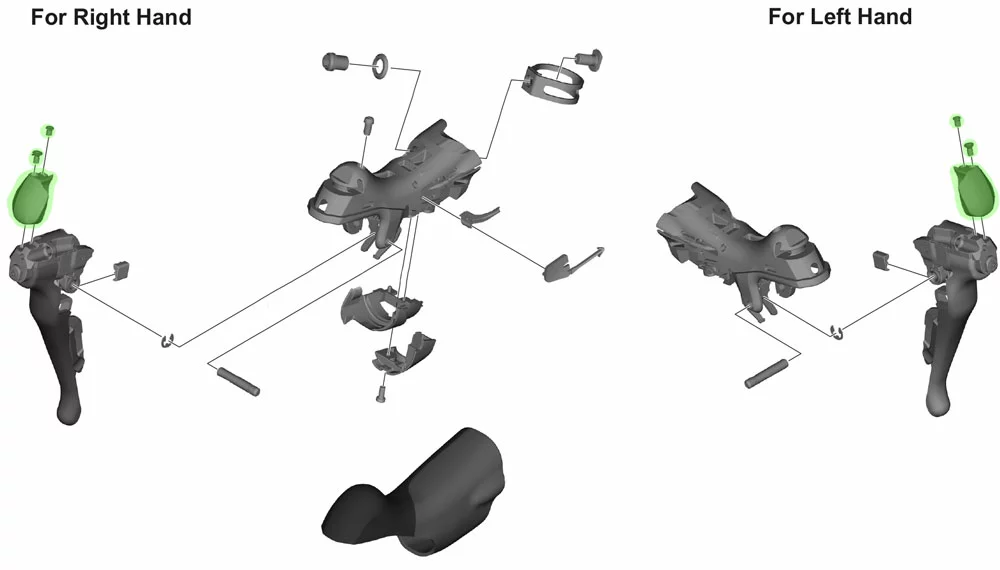 For Right Hand

For Left Hand